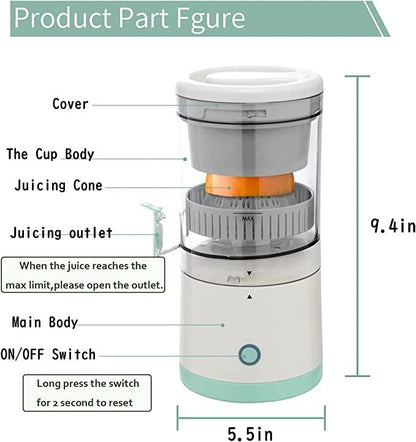 Product Part Fgure

Cover

The Cup Body

Juicing Cone

MAX

Juicing outlet

When the juice reaches the max limit,please open the outlet.

Main Body

ON/OFF Switch

Long press the switch for 2 second to reset

9.4in

5.5in